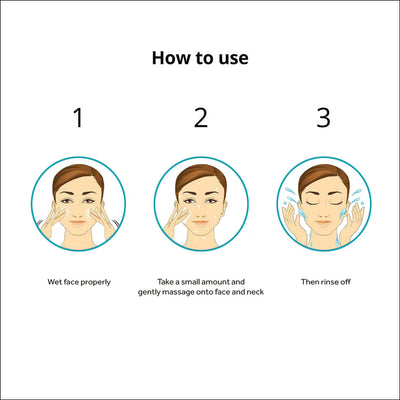 How to use

1

Wet face properly

2

Take a small amount and gently massage onto face and neck

3

Then rinse off