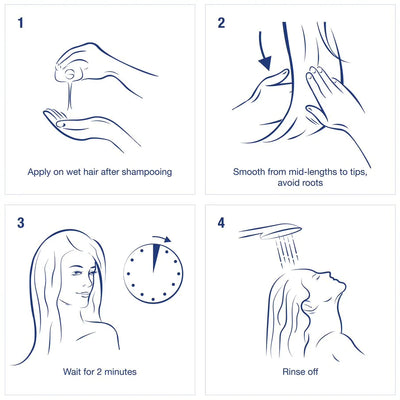 1

Apply on wet hair after shampooing

2

Smooth from mid-lengths to tips, avoid roots

3

Wait for 2 minutes

4

Rinse off